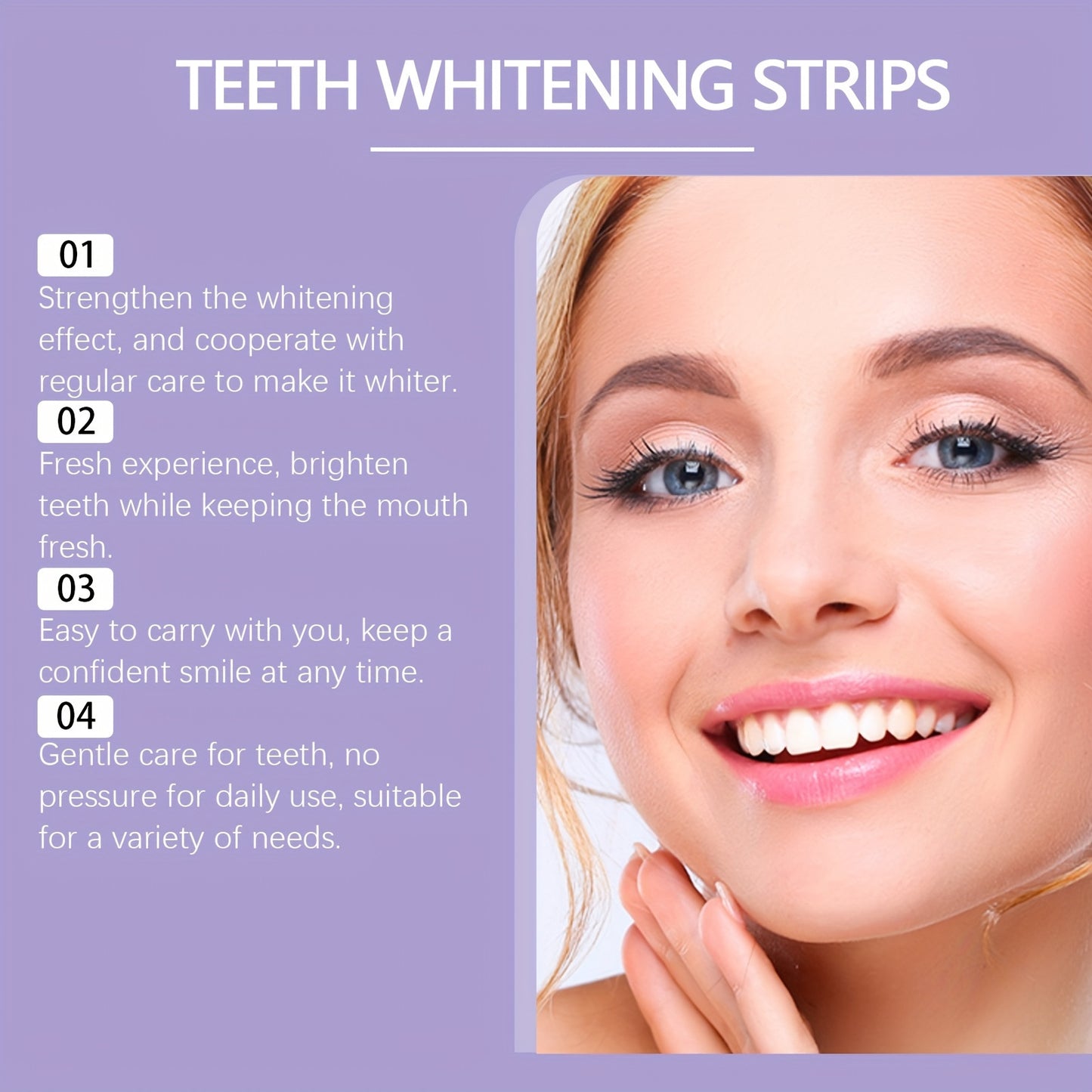 TEETH WHITENING STRIPS

01
Strengthen the whitening effect, and cooperate with regular care to make it whiter.

02
Fresh experience, brighten teeth while keeping the mouth fresh.

03
Easy to carry with you, keep a confident smile at any time.

04
Gentle care for teeth, no pressure for daily use, suitable for a variety of needs.